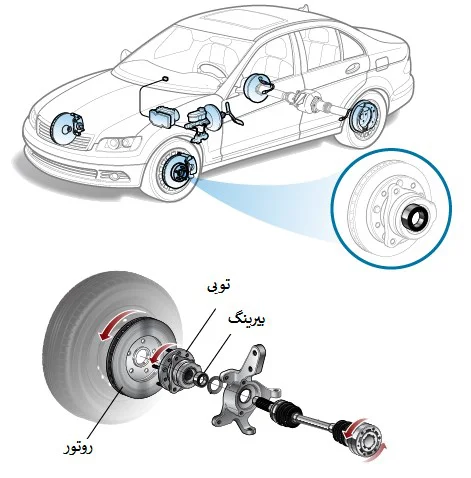 توپی
بیرینگ
روتور