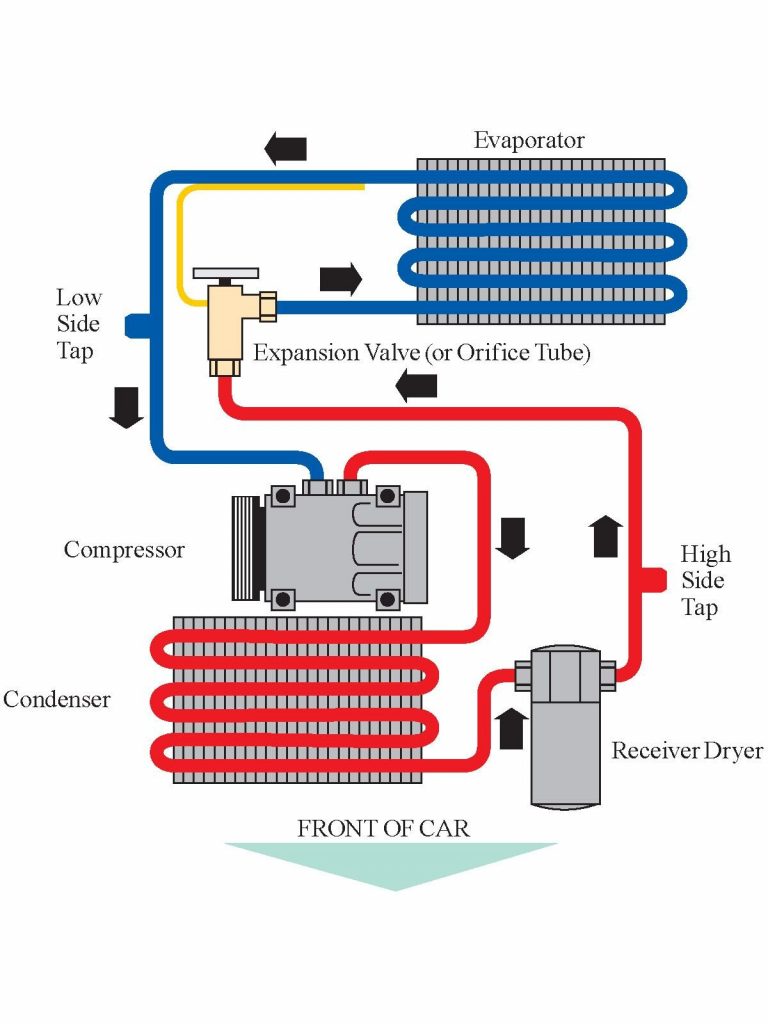 Evaporator

Low Side Tap

Expansion Valve (or Orifice Tube)

Compressor

High Side Tap

Condenser

Receiver Dryer

FRONT OF CAR